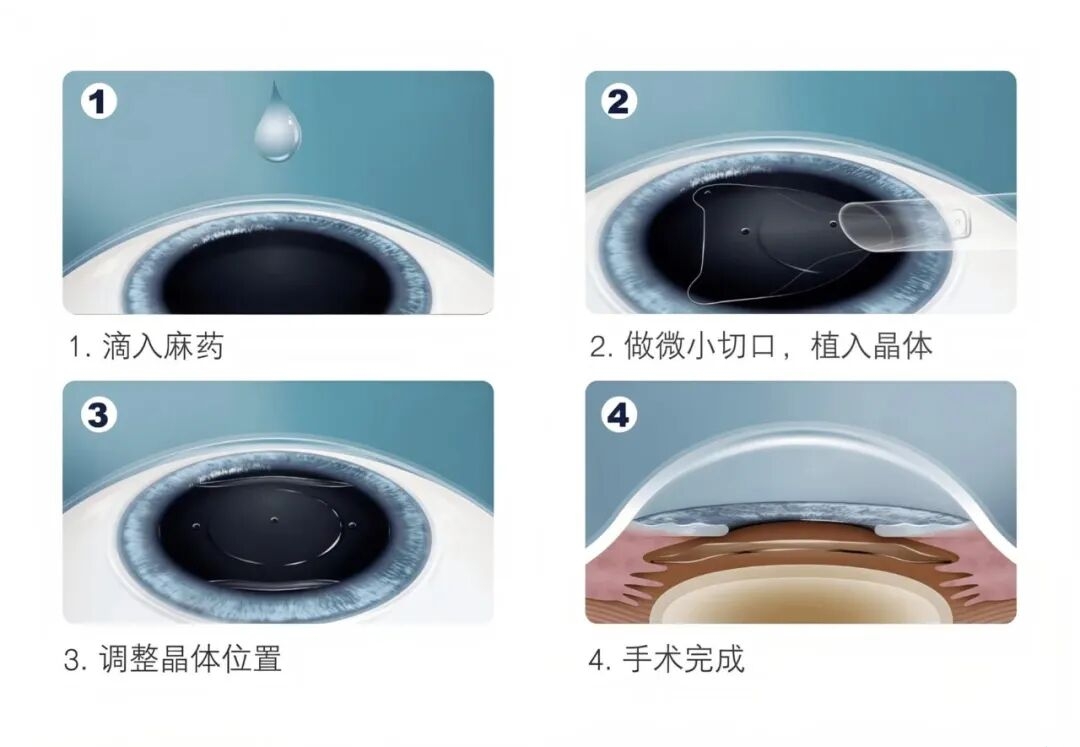 1

1. 滴入麻药

2

2. 做微小切口，植入晶体

3

3. 调整晶体位置

4

4. 手术完成